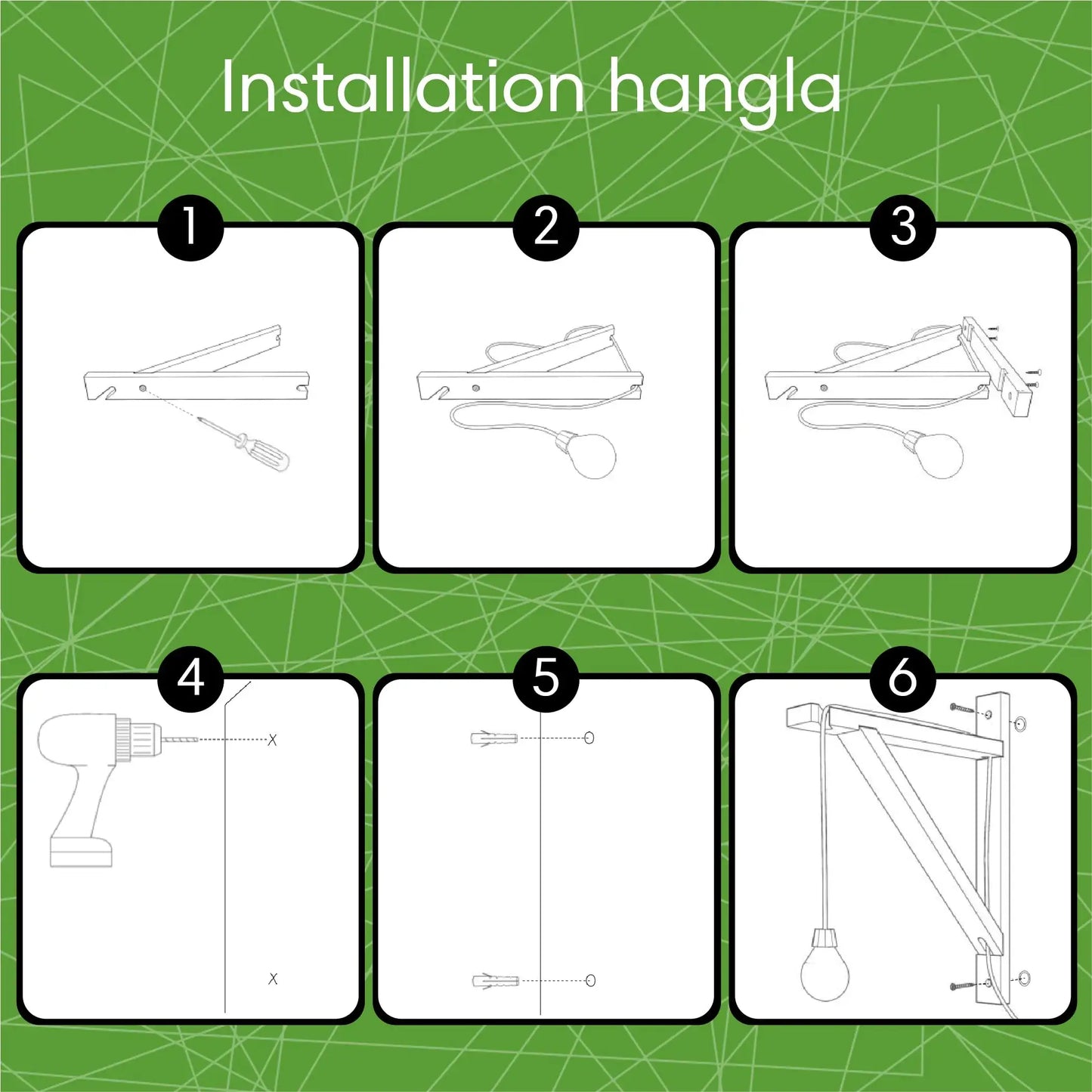 Installation hangla

1

2

3

4

X

X

5

6